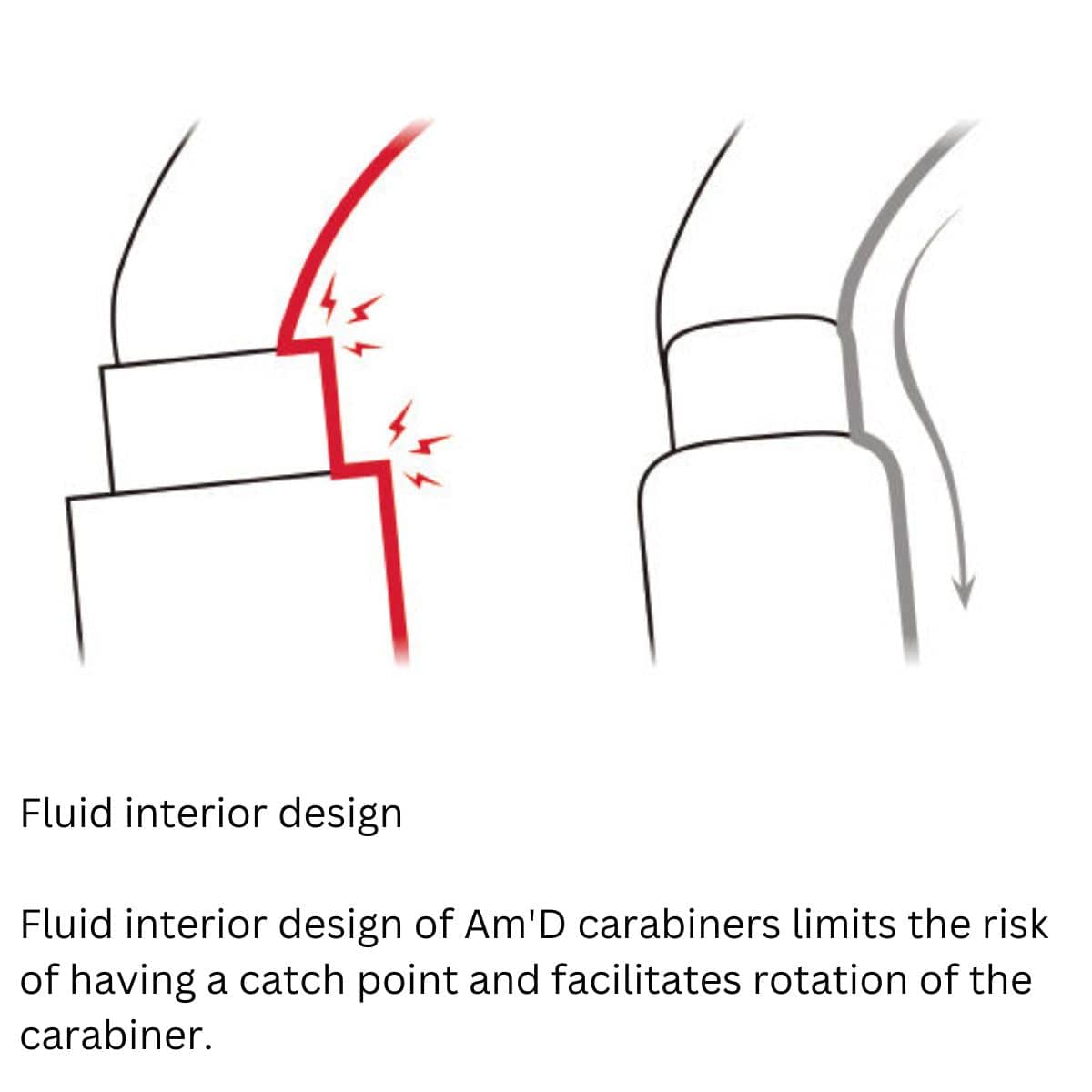 Fluid interior design

Fluid interior design of Am'D carabiners limits the risk of having a catch point and facilitates rotation of the carabiner.