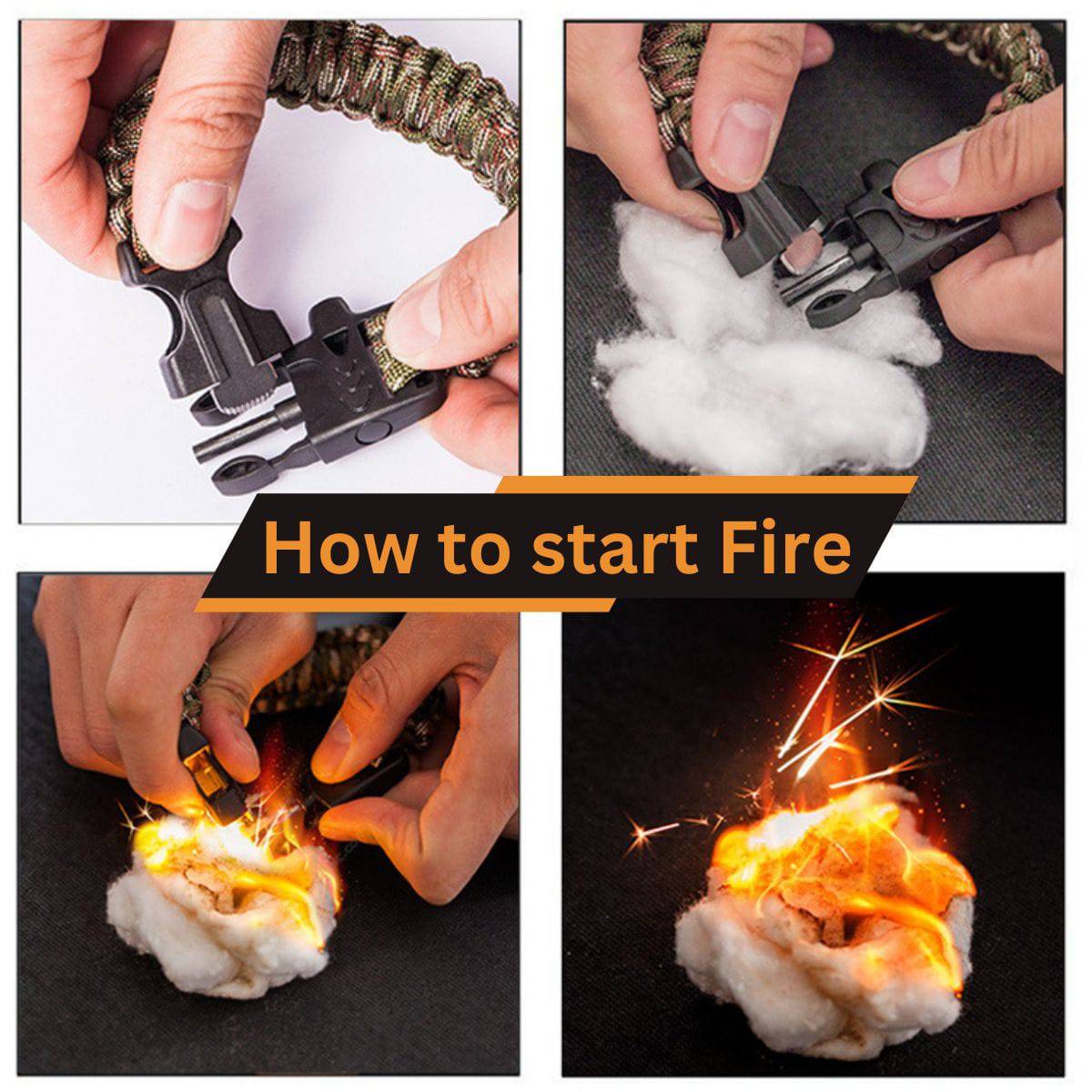 How to start Fire