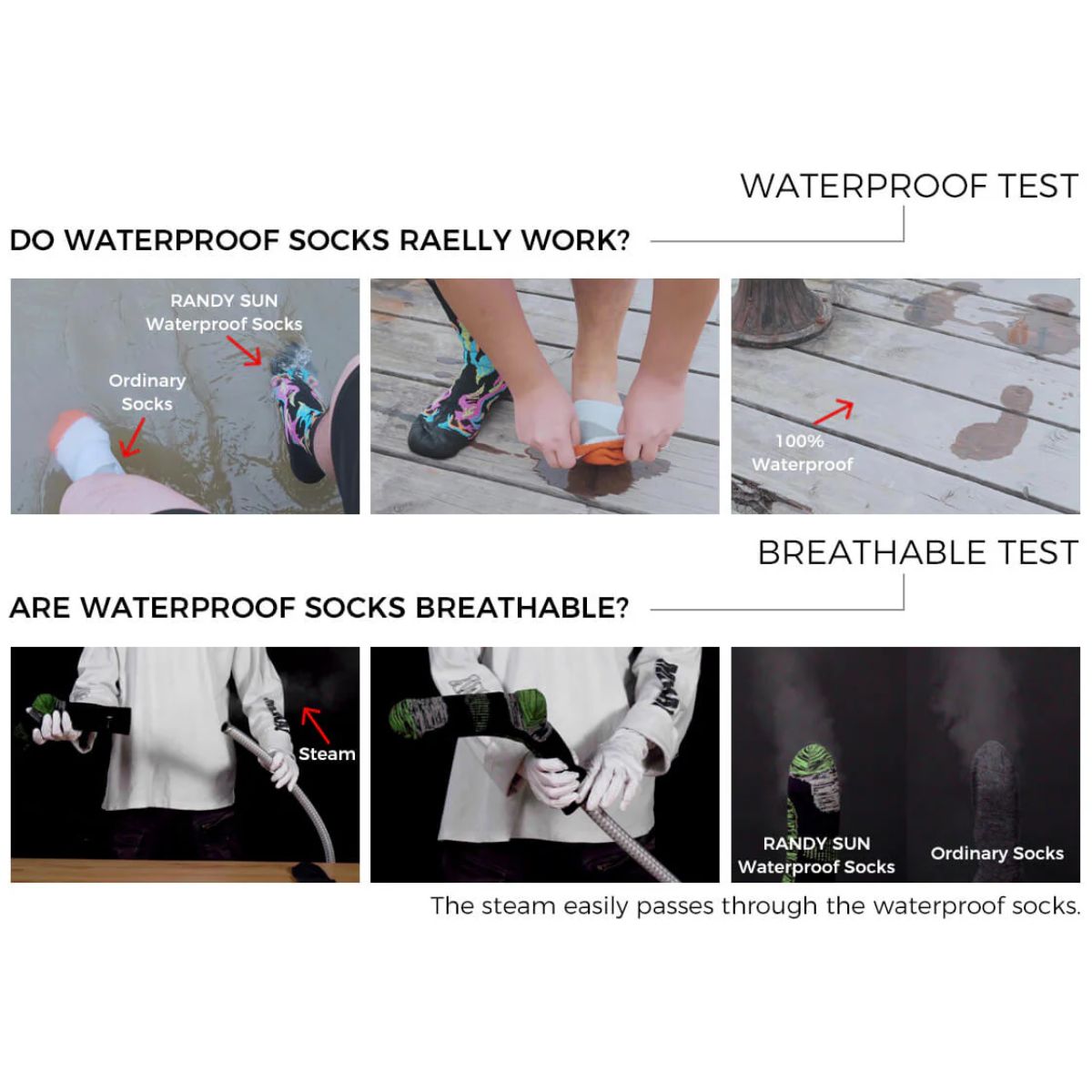 WATERPROOF TEST

DO WATERPROOF SOCKS RAELLY WORK?

RANDY SUN
Waterproof Socks

Ordinary
Socks

100%
Waterproof

BREATHABLE TEST

ARE WATERPROOF SOCKS BREATHABLE?

Steam

RANDY SUN
Waterproof Socks

Ordinary Socks

The steam easily passes through the waterproof socks.