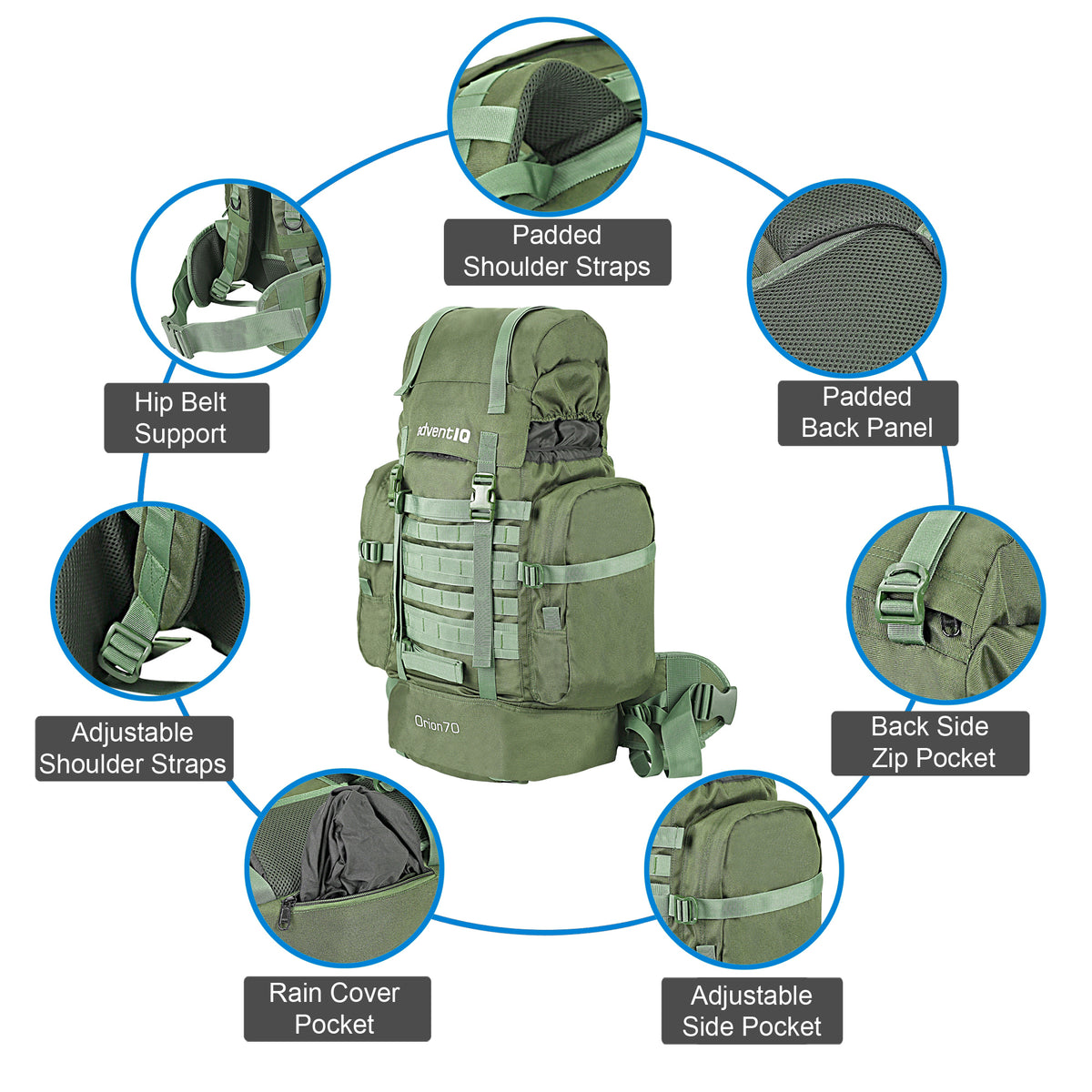 Padded Shoulder Straps

Hip Belt Support

Padded Back Panel

adventIQ

Orion70

Adjustable Shoulder Straps

Back Side Zip Pocket

Rain Cover Pocket

Adjustable Side Pocket