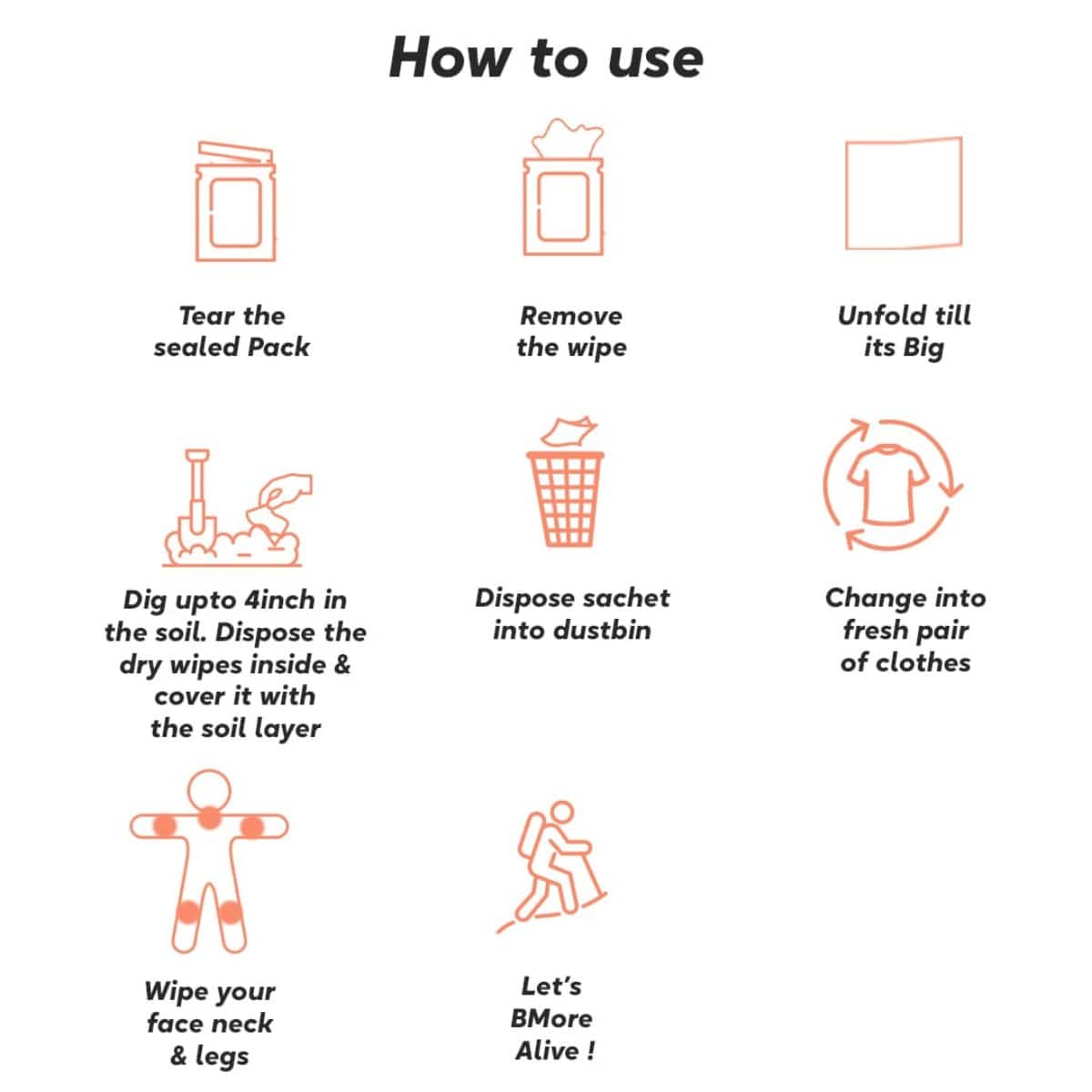 How to use

Tear the sealed Pack

Remove the wipe

Unfold till its Big

Dig upto 4inch in the soil. Dispose the dry wipes inside & cover it with the soil layer

Dispose sachet into dustbin

Change into fresh pair of clothes

Wipe your face neck & legs

Let's BMore Alive !