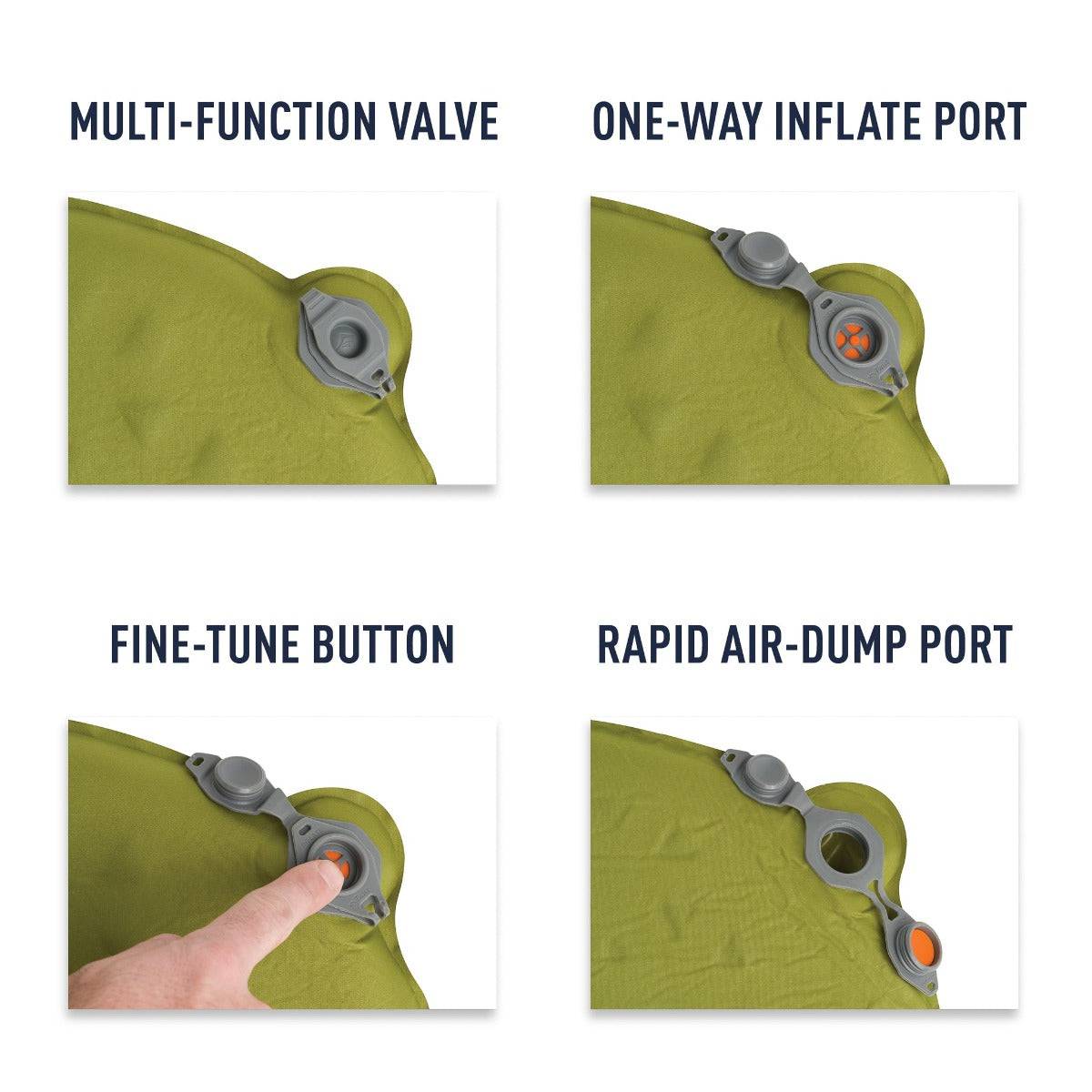 MULTI-FUNCTION VALVE

ONE-WAY INFLATE PORT

FINE-TUNE BUTTON

RAPID AIR-DUMP PORT